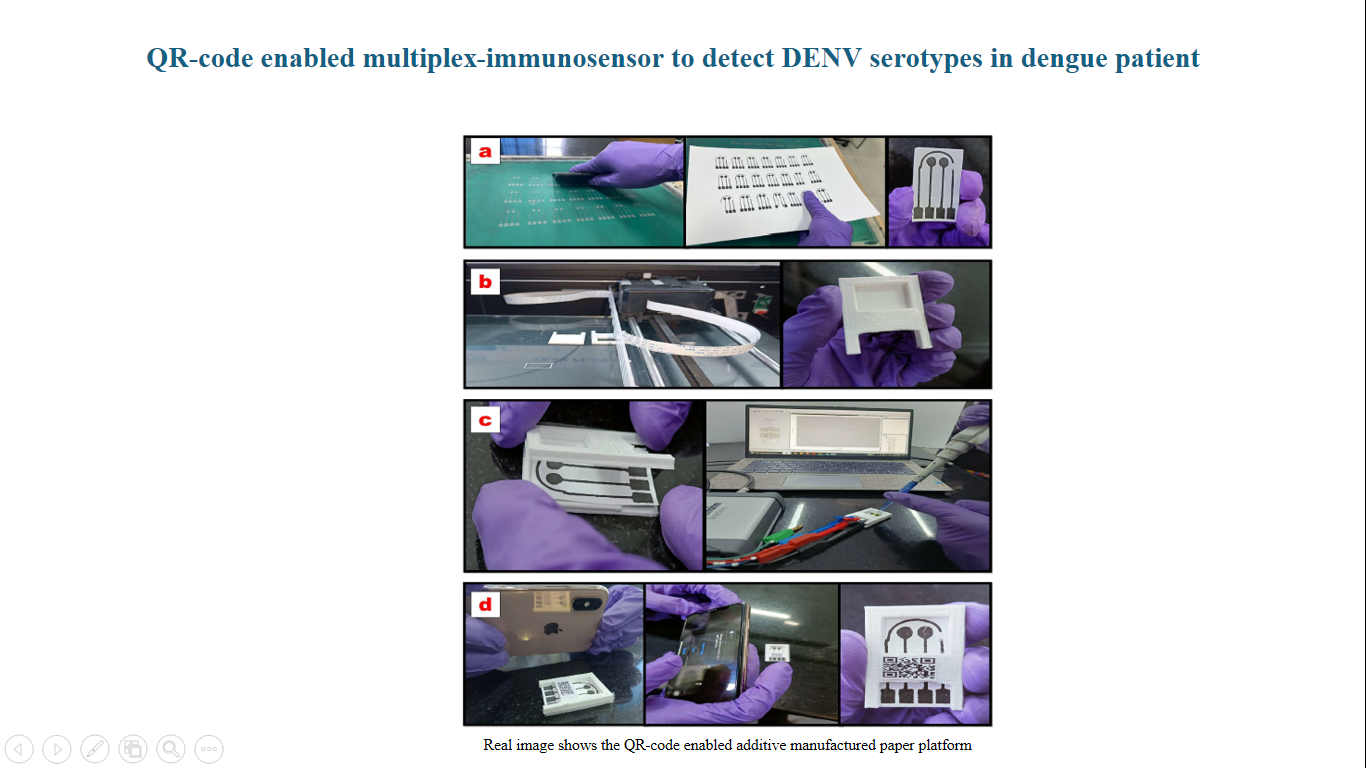 QR-code enabled multiplex-immunosensor to detect DENV serotypes in dengue patient

a

b

c

d

Real image shows the QR-code enabled additive manufactured paper platform